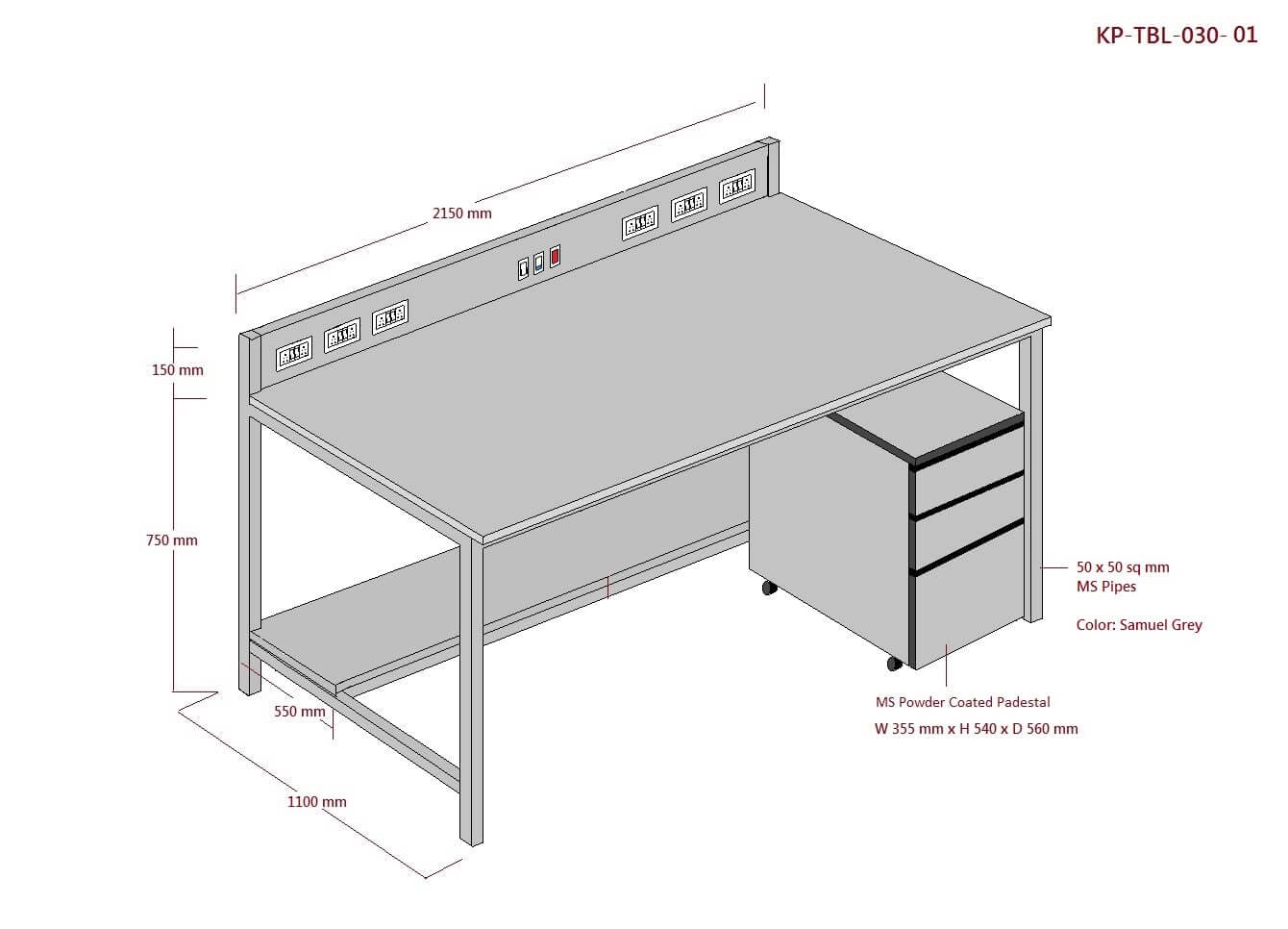 KP-TBL-030- 01

2150 mm

150 mm

750 mm

550 mm

1100 mm

50 x 50 sq mm
MS Pipes

Color: Samuel Grey

MS Powder Coated Padestal
W 355 mm x H 540 x D 560 mm