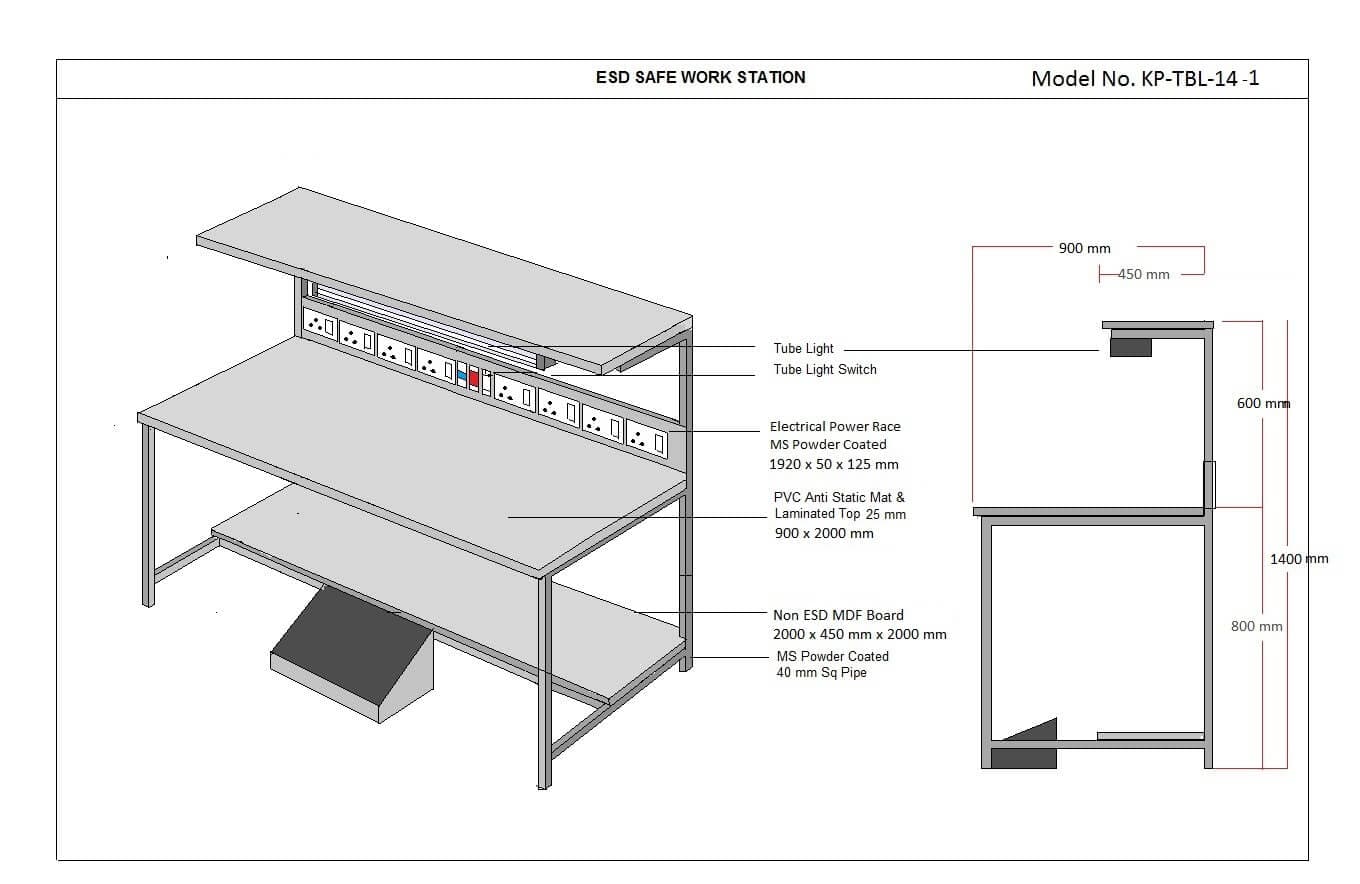 ESD SAFE WORK STATION

Model No. KP-TBL-14 -1

Tube Light

Tube Light Switch

Electrical Power Race
MS Powder Coated
1920 x 50 x 125 mm

PVC Anti Static Mat &
Laminated Top 25 mm
900 x 2000 mm

Non ESD MDF Board
2000 x 450 mm x 2000 mm

MS Powder Coated
40 mm Sq Pipe

900 mm

450 mm

600 mm

1400 mm

800 mm