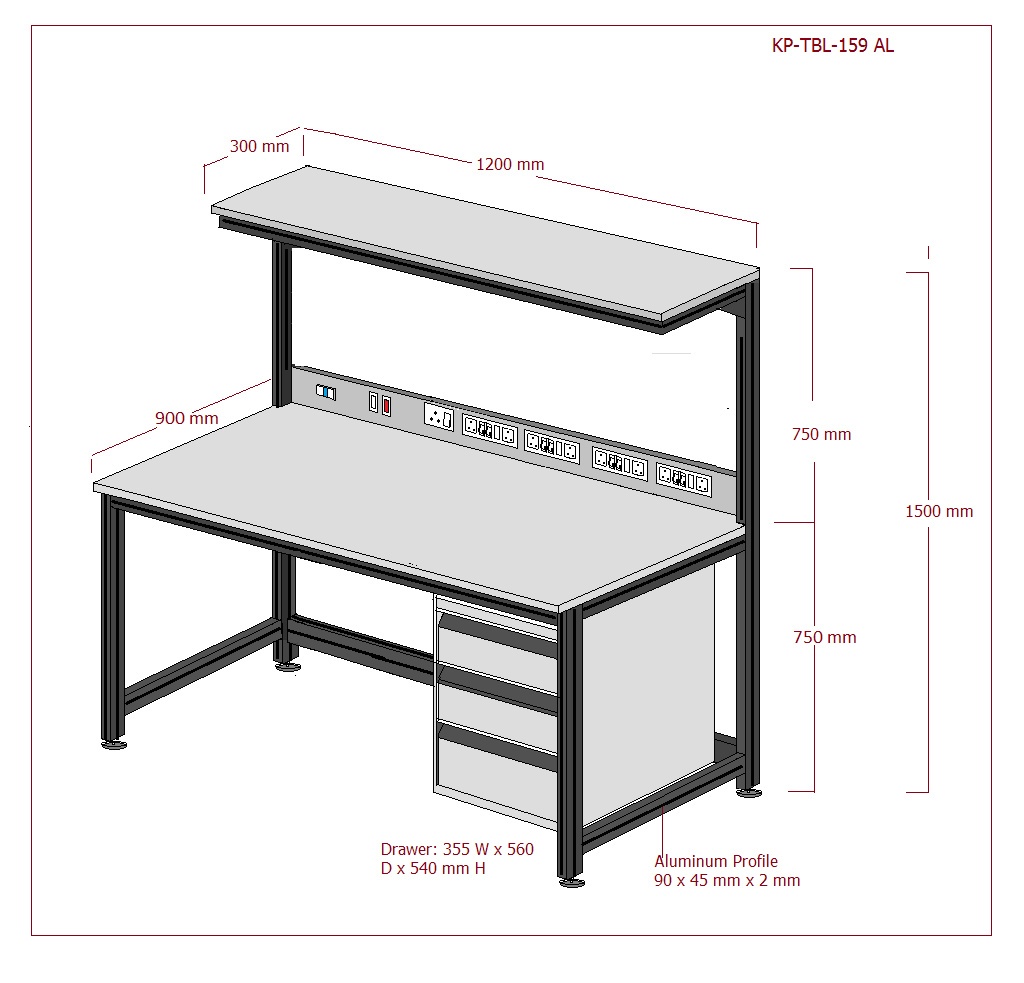 KP-TBL-159 AL

300 mm

1200 mm

900 mm

750 mm

1500 mm

750 mm

Drawer: 355 W x 560 D x 540 mm H

Aluminum Profile 90 x 45 mm x 2 mm