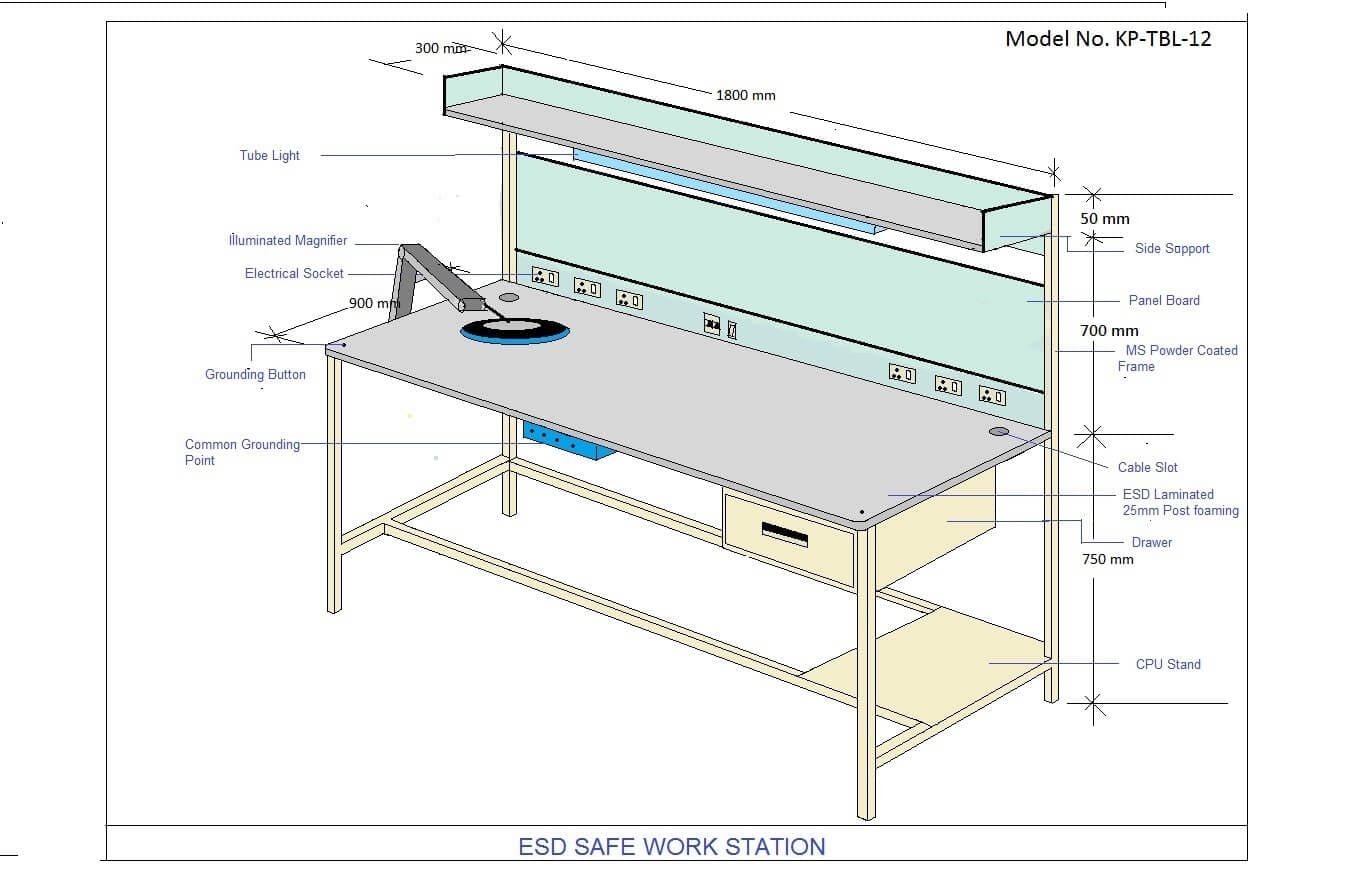 Model No. KP-TBL-12

300 mm

1800 mm

Tube Light

Illuminated Magnifier

Electrical Socket

900 mm

Grounding Button

Common Grounding Point

50 mm

Side Support

Panel Board

700 mm

MS Powder Coated Frame

Cable Slot

ESD Laminated 25mm Post foaming

Drawer

750 mm

CPU Stand

ESD SAFE WORK STATION