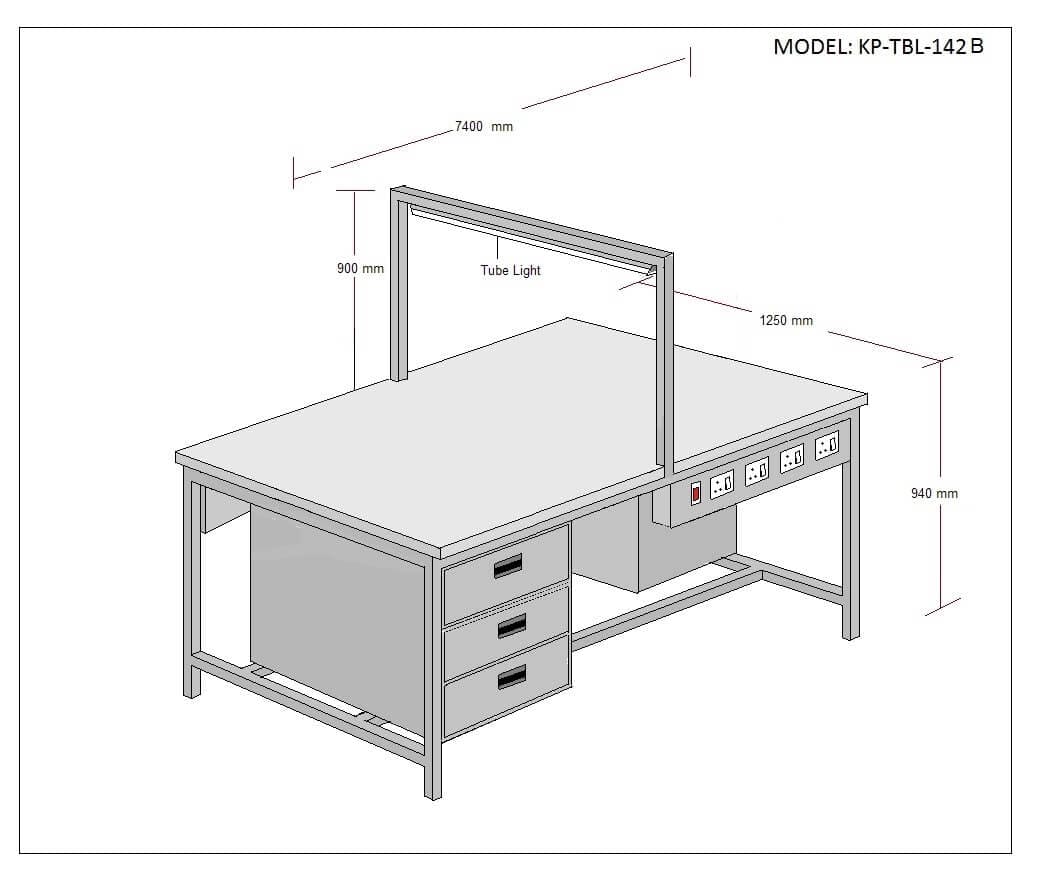 MODEL: KP-TBL-142 B

7400 mm

900 mm

Tube Light

1250 mm

940 mm