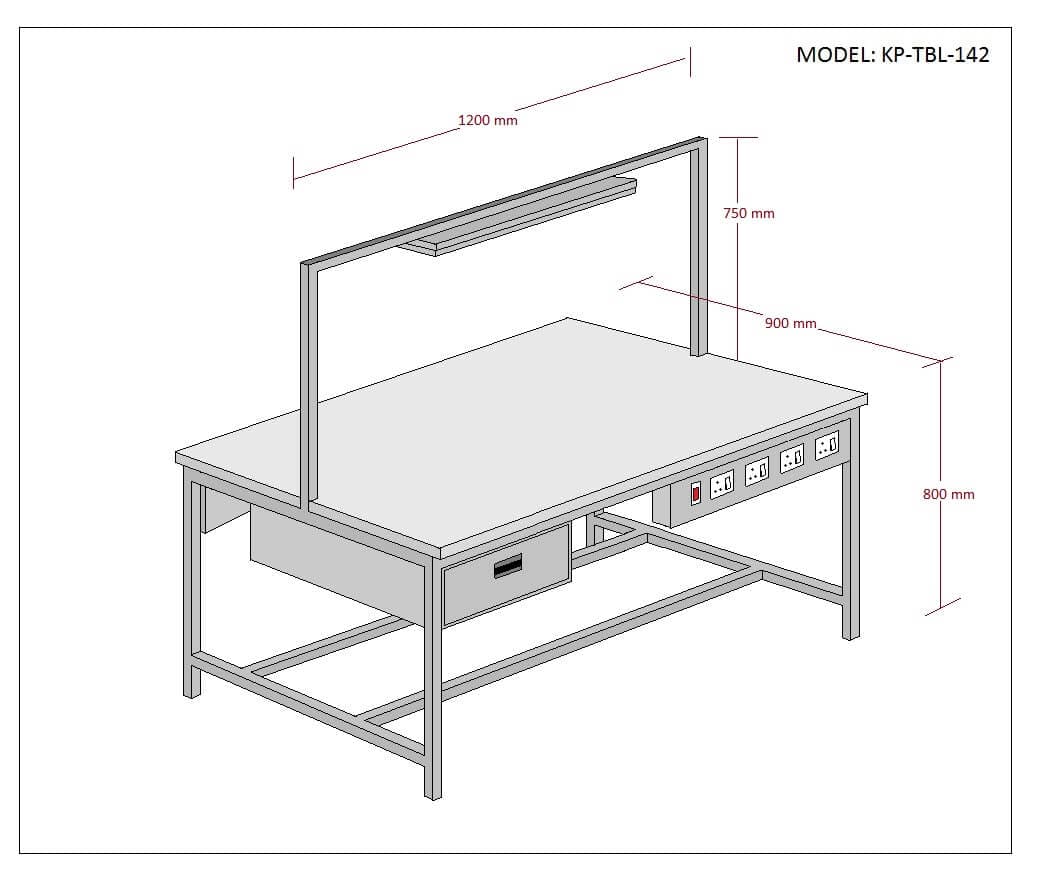 MODEL: KP-TBL-142

1200 mm

750 mm

900 mm

800 mm