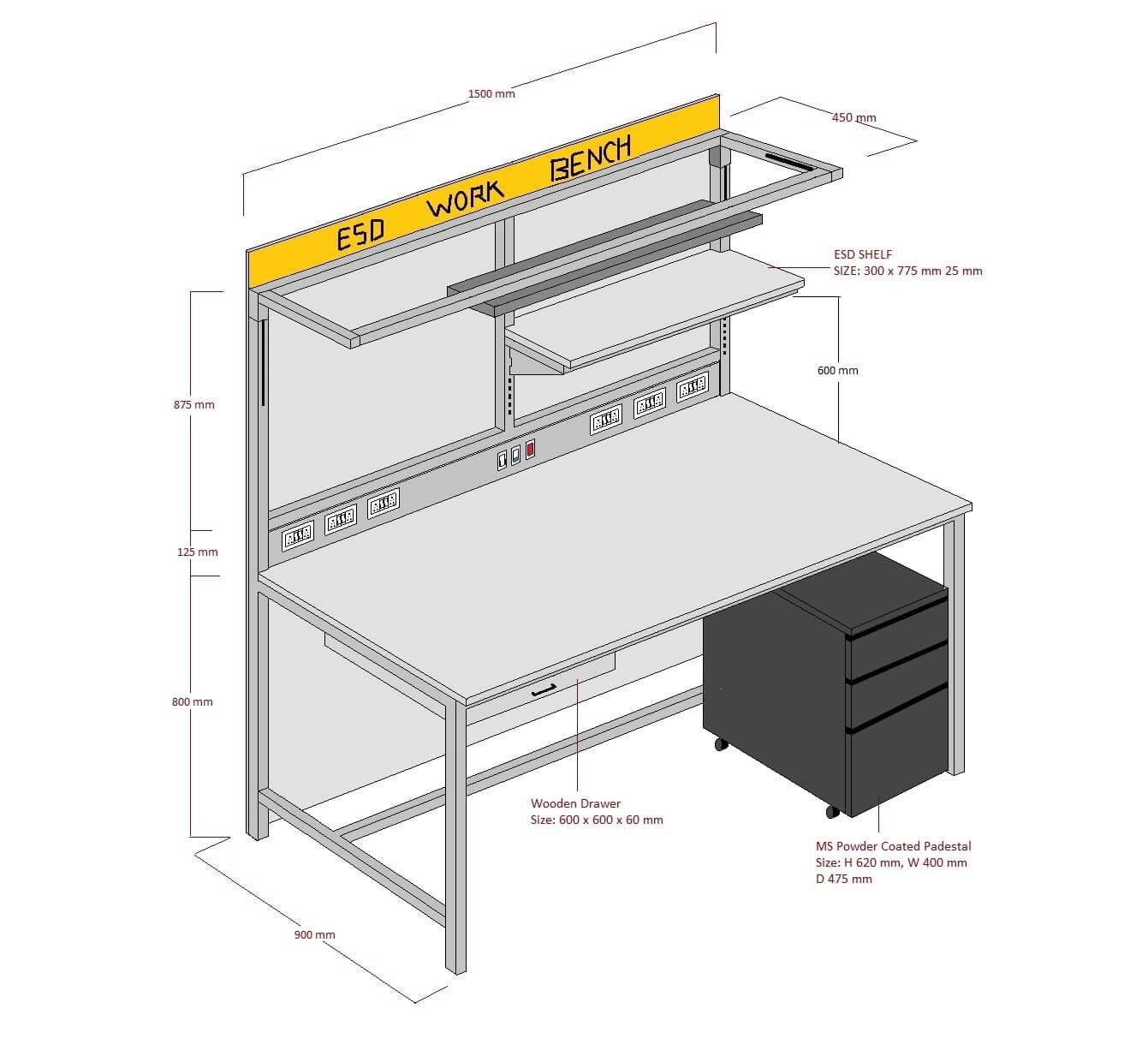 1500 mm

450 mm

ESD WORK BENCH

ESD SHELF
SIZE: 300 x 775 mm 25 mm

600 mm

875 mm

125 mm

800 mm

Wooden Drawer
Size: 600 x 600 x 60 mm

MS Powder Coated Padestal
Size: H 620 mm, W 400 mm
D 475 mm

900 mm