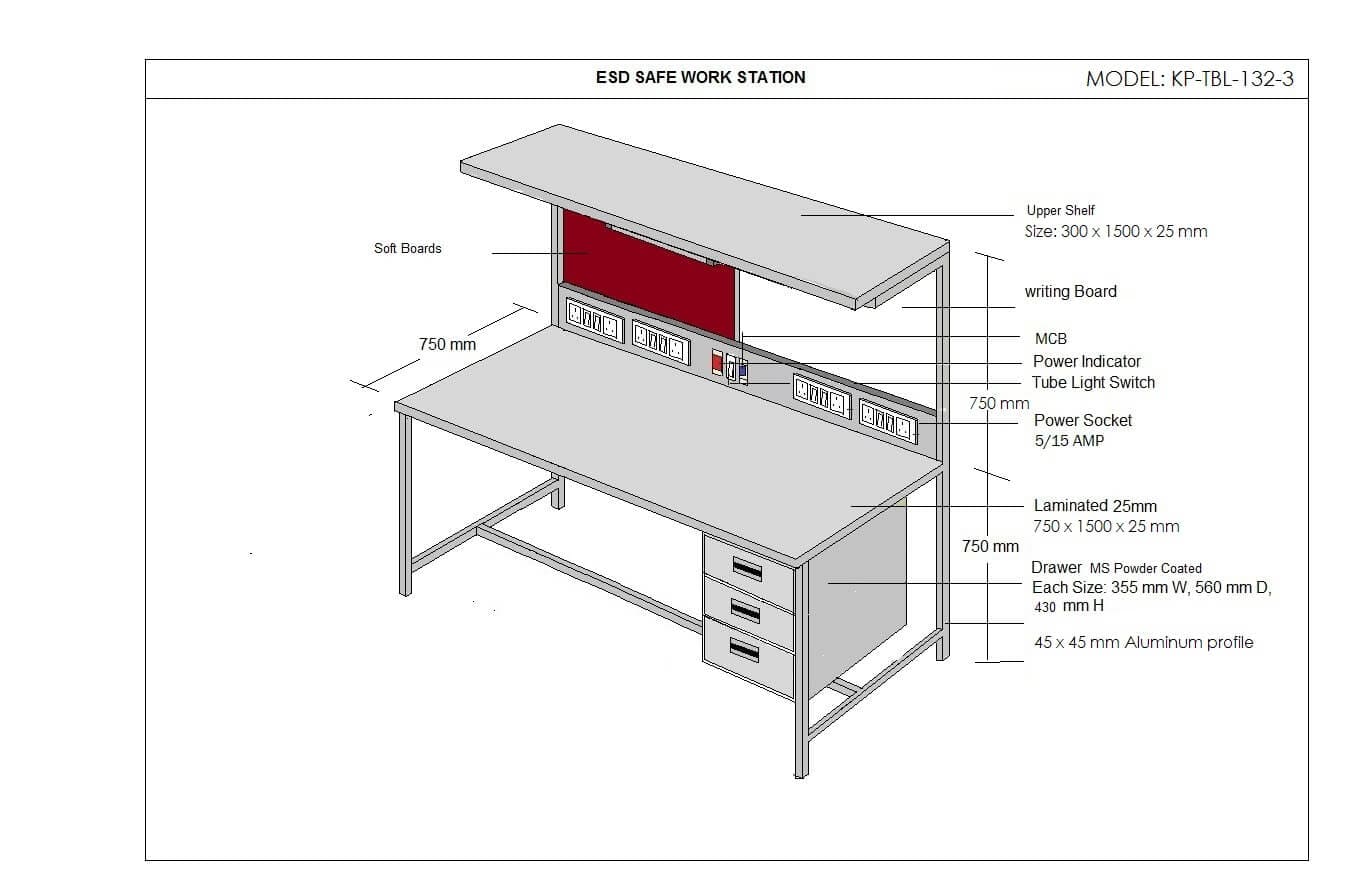 ESD SAFE WORK STATION

MODEL: KP-TBL-132-3

Soft Boards

750 mm

Upper Shelf
Size: 300 x 1500 x 25 mm

writing Board

MCB

Power Indicator

Tube Light Switch

750 mm

Power Socket
5/15 AMP

Laminated 25mm
750 x 1500 x 25 mm

750 mm

Drawer MS Powder Coated
Each Size: 355 mm W, 560 mm D, 430 mm H

45 x 45 mm Aluminum profile