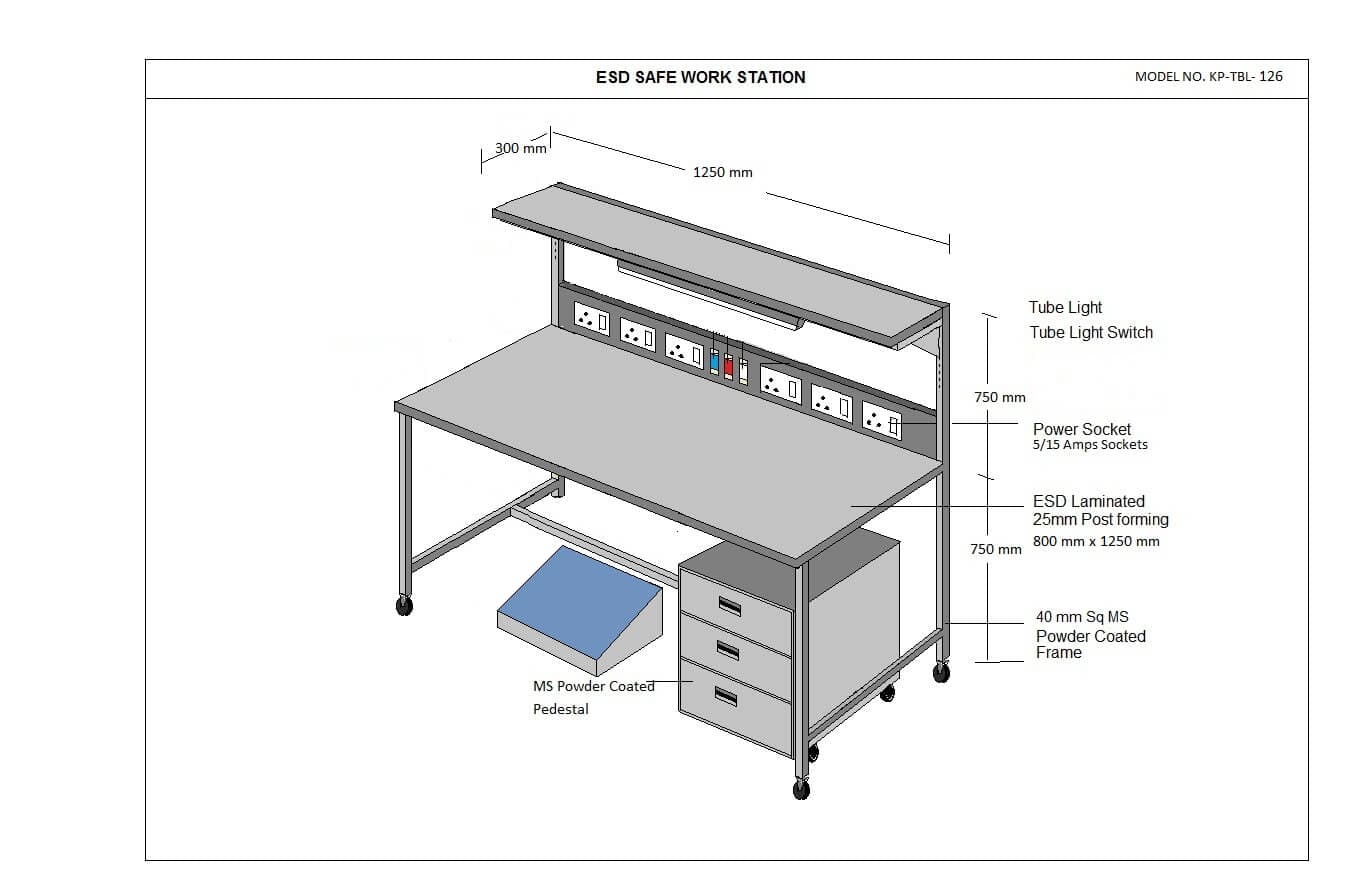 ESD SAFE WORK STATION

MODEL NO. KP-TBL- 126

300 mm

1250 mm

Tube Light

Tube Light Switch

750 mm

Power Socket
5/15 Amps Sockets

ESD Laminated
25mm Post forming
800 mm x 1250 mm

750 mm

40 mm Sq MS
Powder Coated
Frame

MS Powder Coated
Pedestal