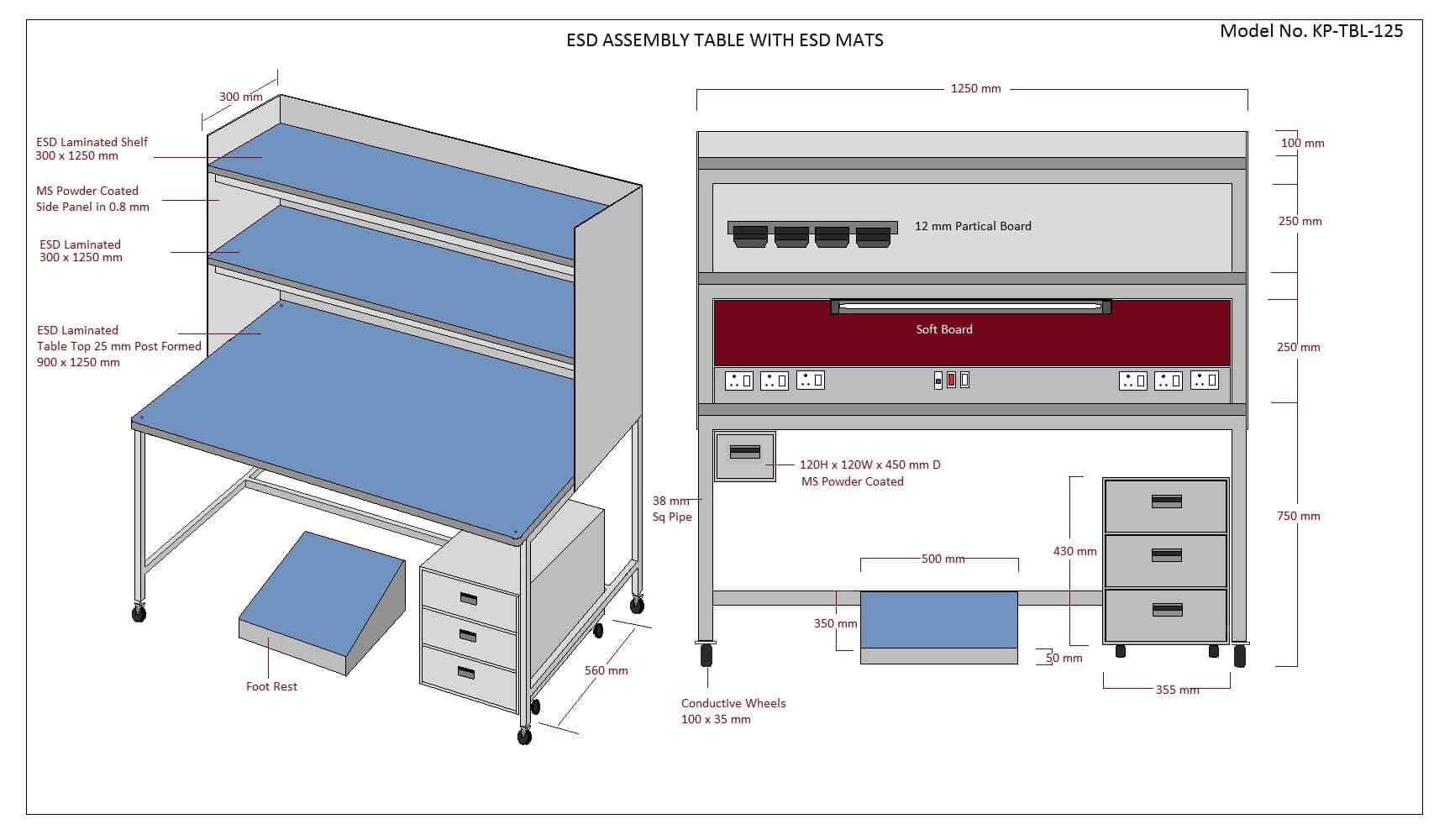 ESD ASSEMBLY TABLE WITH ESD MATS

Model No. KP-TBL-125

300 mm

ESD Laminated Shelf
300 x 1250 mm

MS Powder Coated
Side Panel in 0.8 mm

ESD Laminated
300 x 1250 mm

ESD Laminated
Table Top 25 mm Post Formed
900 x 1250 mm

Foot Rest

560 mm

1250 mm

100 mm

250 mm

12 mm Partical Board

Soft Board

250 mm

120H x 120W x 450 mm D
MS Powder Coated

38 mm
Sq Pipe

750 mm

430 mm

500 mm

350 mm

50 mm

355 mm

Conductive Wheels
100 x 35 mm