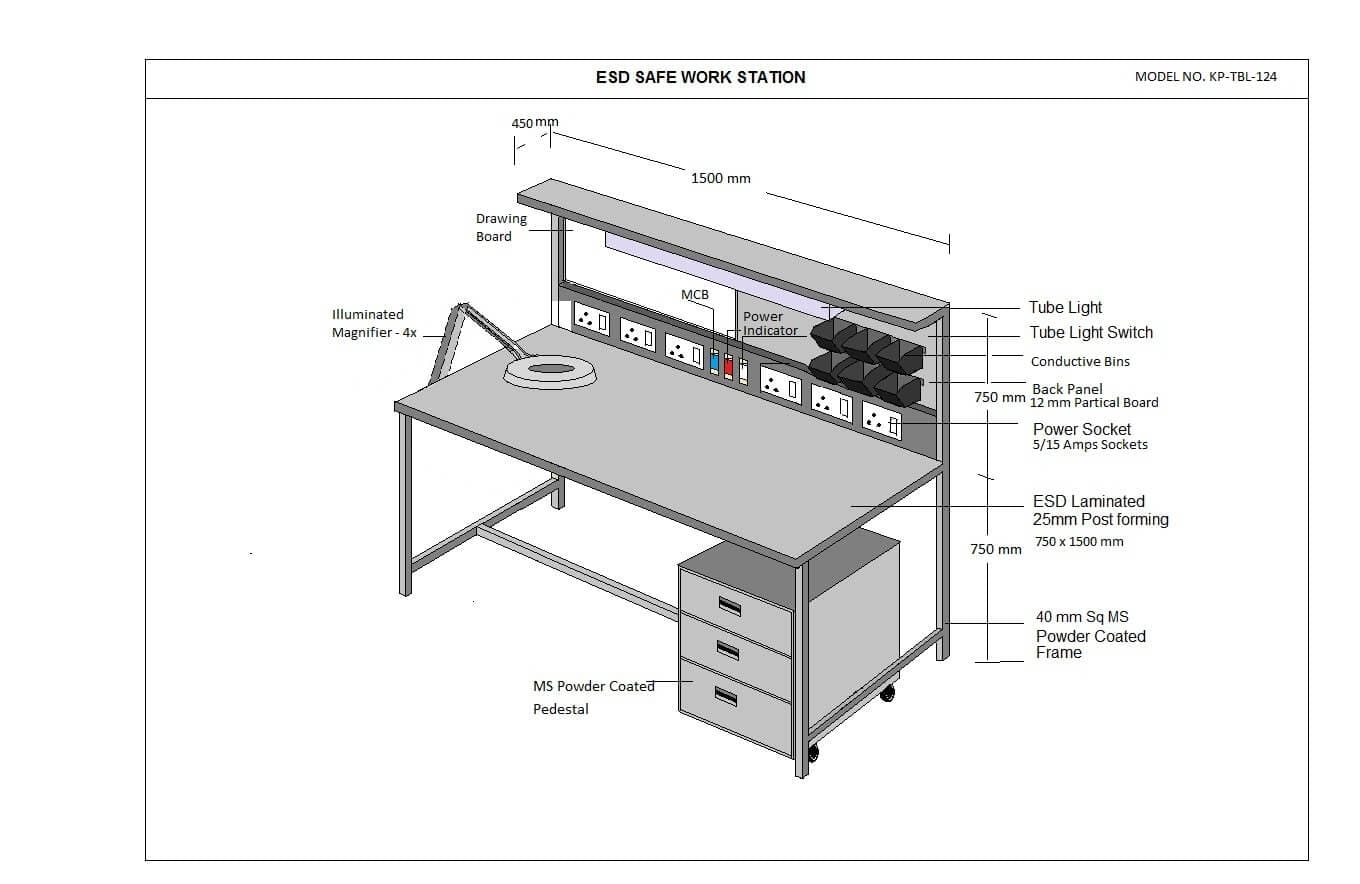 ESD SAFE WORK STATION

MODEL NO. KP-TBL-124

450 mm

1500 mm

Drawing Board

MCB

Power Indicator

Illuminated Magnifier - 4x

Tube Light

Tube Light Switch

Conductive Bins

Back Panel
12 mm Partical Board

750 mm

Power Socket
5/15 Amps Sockets

ESD Laminated
25mm Post forming
750 x 1500 mm

750 mm

40 mm Sq MS
Powder Coated
Frame

MS Powder Coated
Pedestal