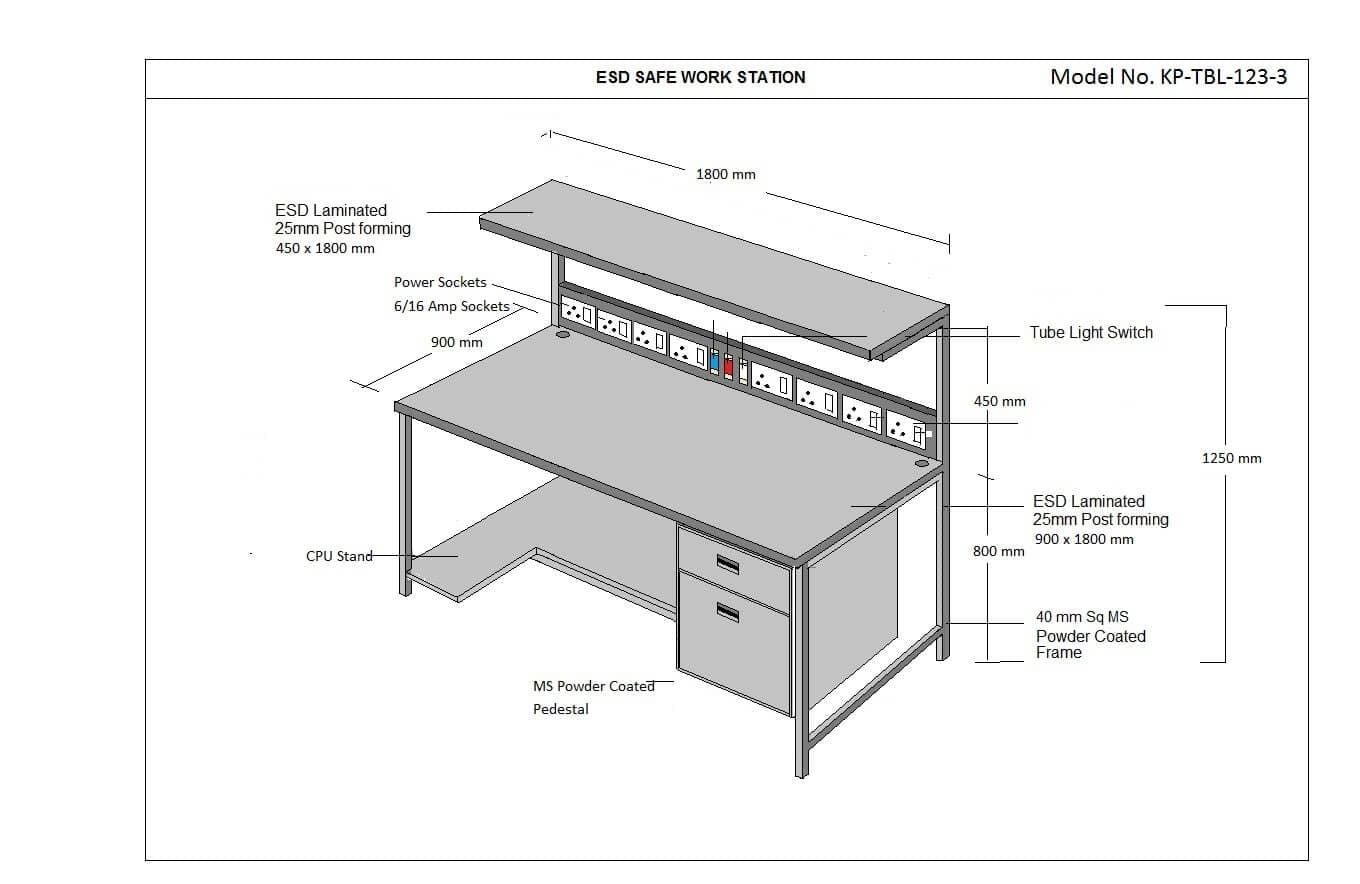 ESD SAFE WORK STATION

Model No. KP-TBL-123-3

1800 mm

ESD Laminated
25mm Post forming
450 x 1800 mm

Power Sockets
6/16 Amp Sockets

900 mm

Tube Light Switch

450 mm

1250 mm

ESD Laminated
25mm Post forming
900 x 1800 mm

800 mm

CPU Stand

40 mm Sq MS
Powder Coated
Frame

MS Powder Coated
Pedestal