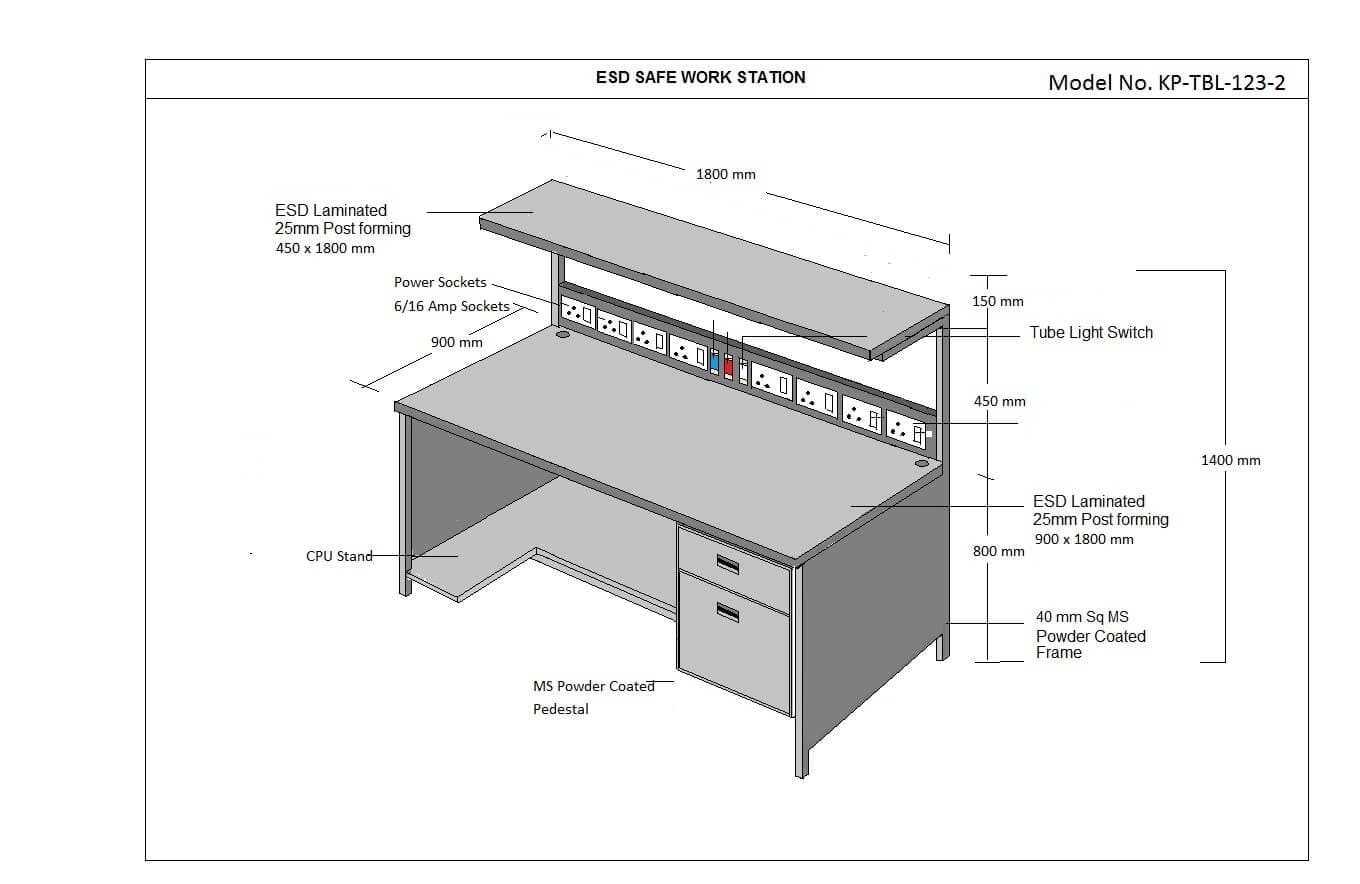 ESD SAFE WORK STATION

Model No. KP-TBL-123-2

1800 mm

ESD Laminated
25mm Post forming
450 x 1800 mm

Power Sockets
6/16 Amp Sockets

900 mm

150 mm

Tube Light Switch

450 mm

1400 mm

ESD Laminated
25mm Post forming
900 x 1800 mm

800 mm

CPU Stand

40 mm Sq MS
Powder Coated
Frame

MS Powder Coated
Pedestal