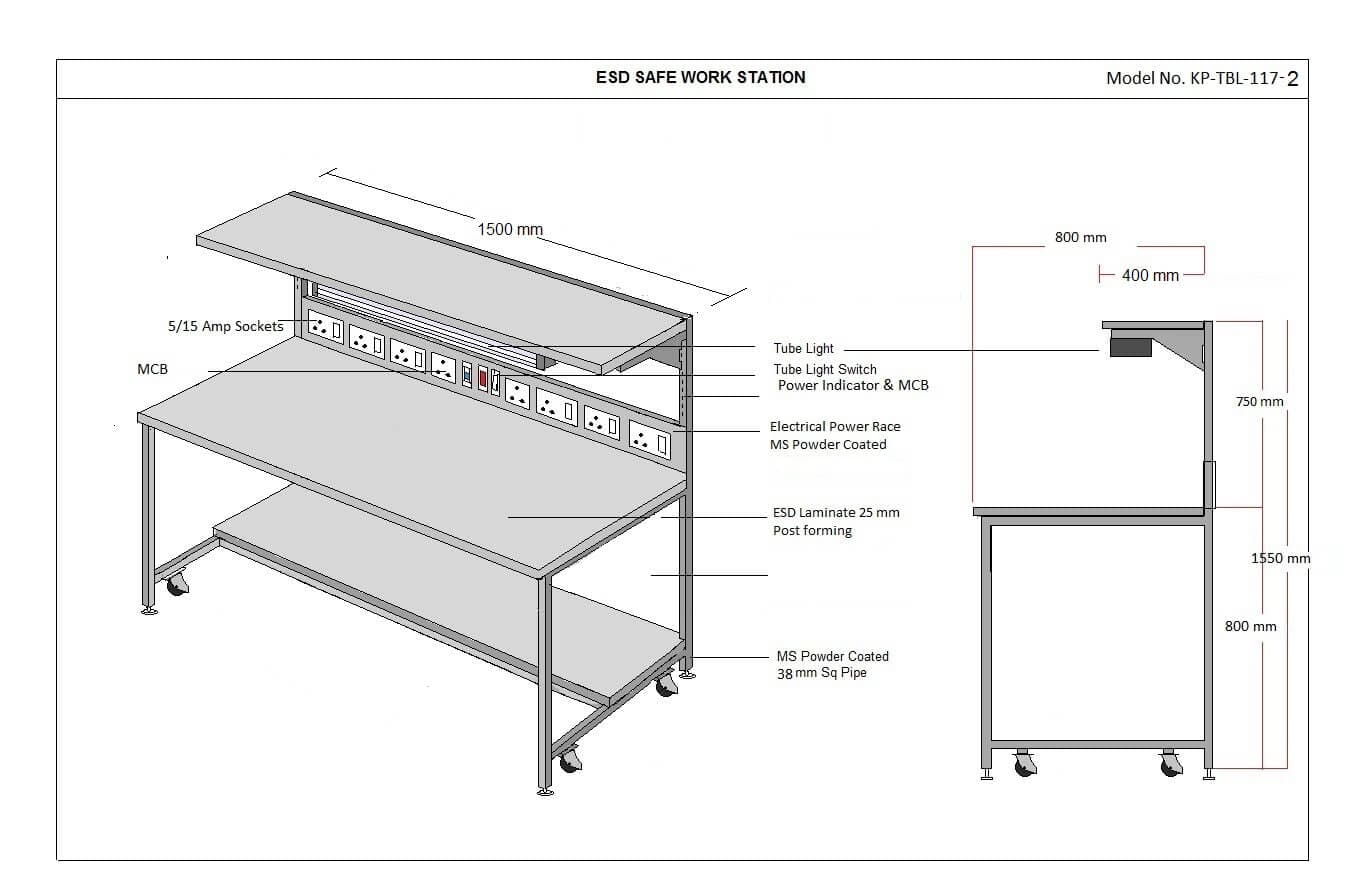 ESD SAFE WORK STATION

Model No. KP-TBL-117-2

1500 mm

5/15 Amp Sockets

MCB

Tube Light

Tube Light Switch
Power Indicator & MCB

Electrical Power Race
MS Powder Coated

ESD Laminate 25 mm
Post forming

MS Powder Coated
38 mm Sq Pipe

800 mm

400 mm

750 mm

1550 mm

800 mm