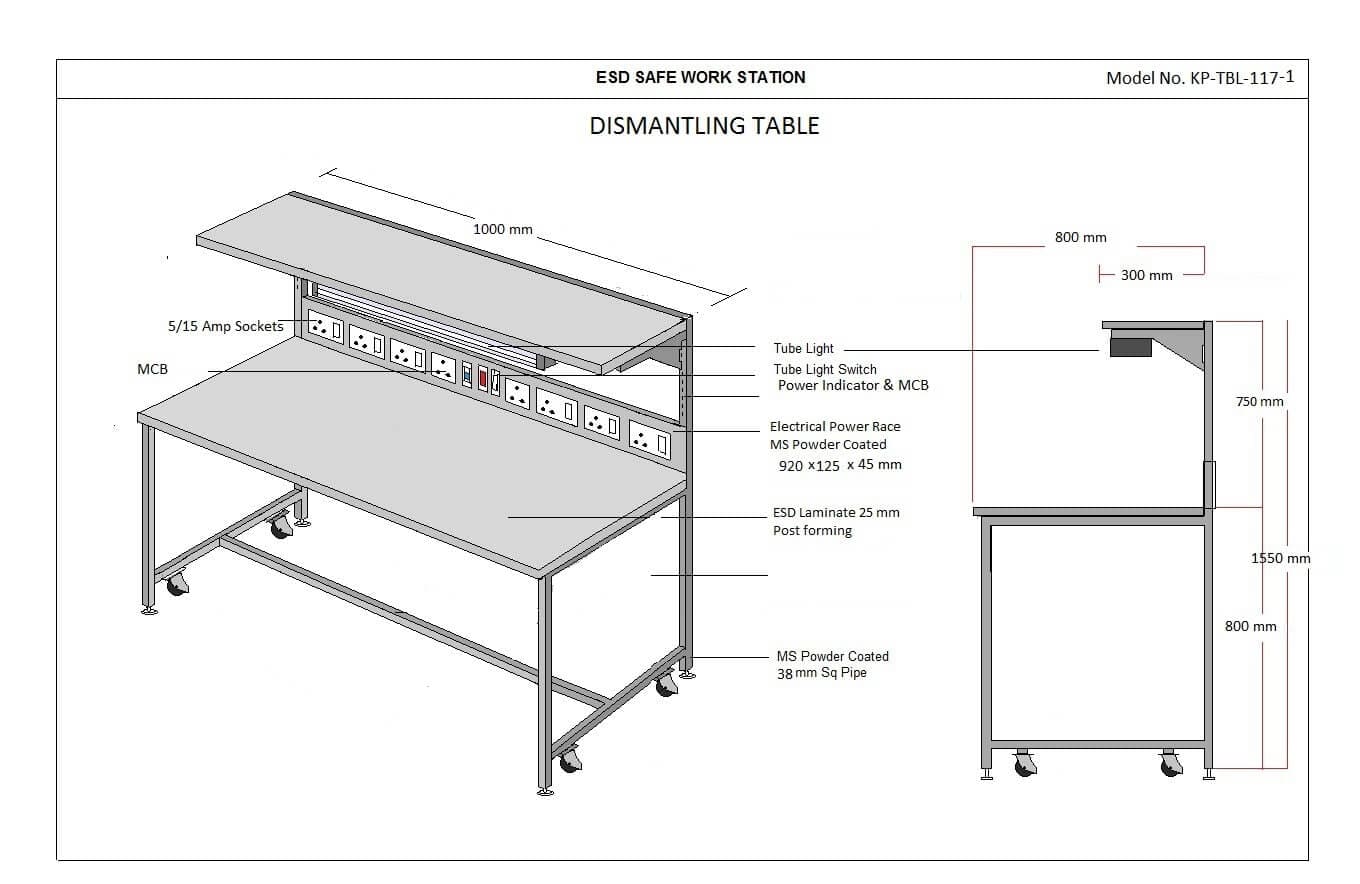 ESD SAFE WORK STATION

Model No. KP-TBL-117-1

DISMANTLING TABLE

1000 mm

5/15 Amp Sockets

MCB

Tube Light

Tube Light Switch
Power Indicator & MCB

Electrical Power Race
MS Powder Coated
920 x125 x 45 mm

ESD Laminate 25 mm
Post forming

MS Powder Coated
38 mm Sq Pipe

800 mm

300 mm

750 mm

1550 mm

800 mm