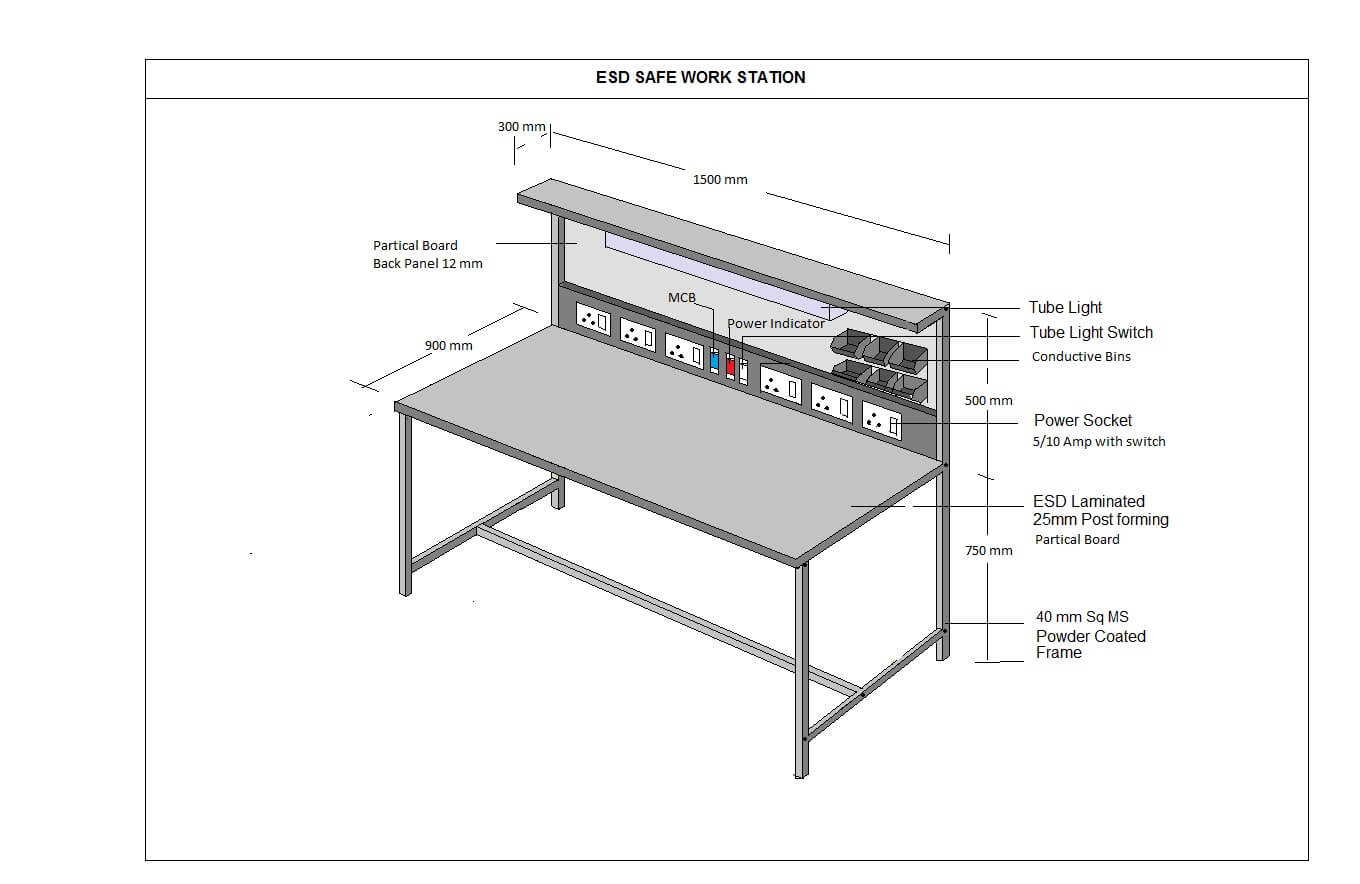 ESD SAFE WORK STATION

300 mm

1500 mm

Partical Board
Back Panel 12 mm

MCB

Power Indicator

900 mm

Tube Light

Tube Light Switch

Conductive Bins

500 mm

Power Socket
5/10 Amp with switch

ESD Laminated
25mm Post forming
Partical Board

750 mm

40 mm Sq MS
Powder Coated
Frame