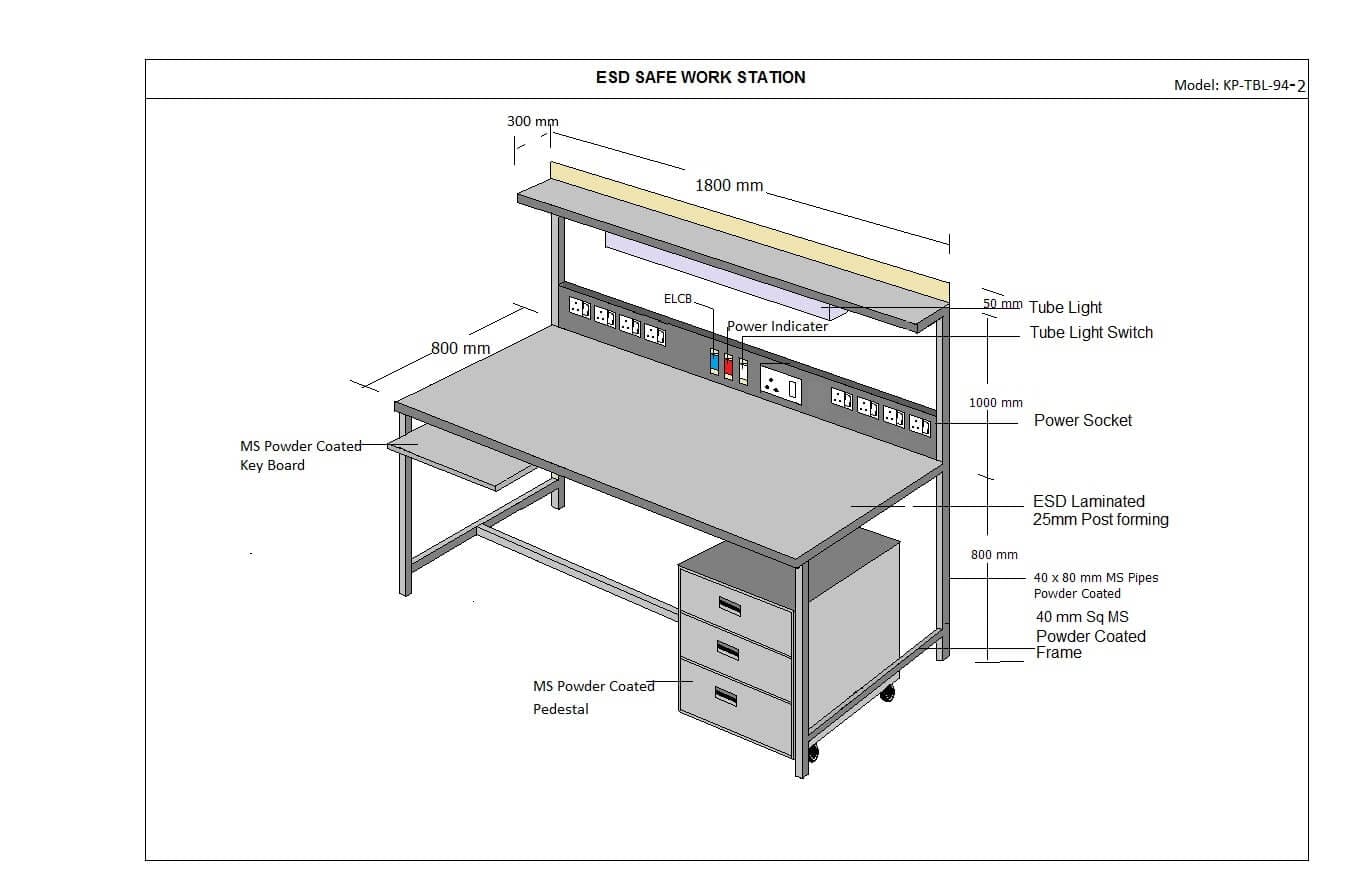 ESD SAFE WORK STATION

Model: KP-TBL-94-2

300 mm

1800 mm

ELCB

Power Indicater

50 mm Tube Light

Tube Light Switch

800 mm

1000 mm

Power Socket

MS Powder Coated Key Board

ESD Laminated 25mm Post forming

800 mm

40 x 80 mm MS Pipes Powder Coated

40 mm Sq MS Powder Coated Frame

MS Powder Coated Pedestal