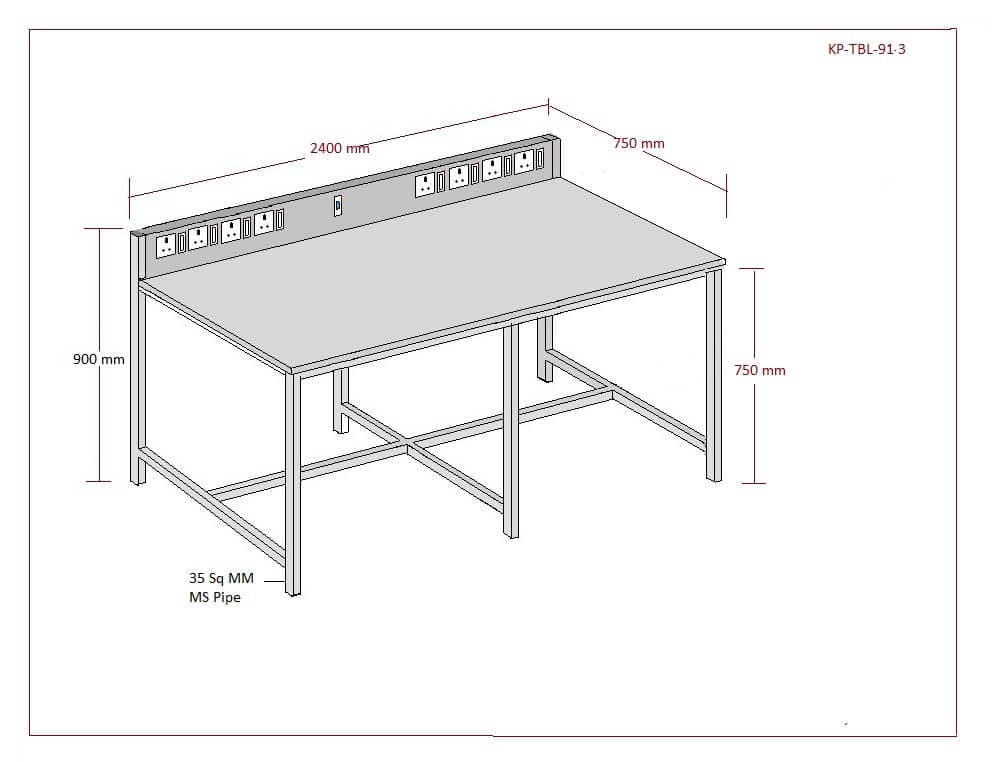 KP-TBL-91-3

2400 mm

750 mm

900 mm

750 mm

35 Sq MM
MS Pipe