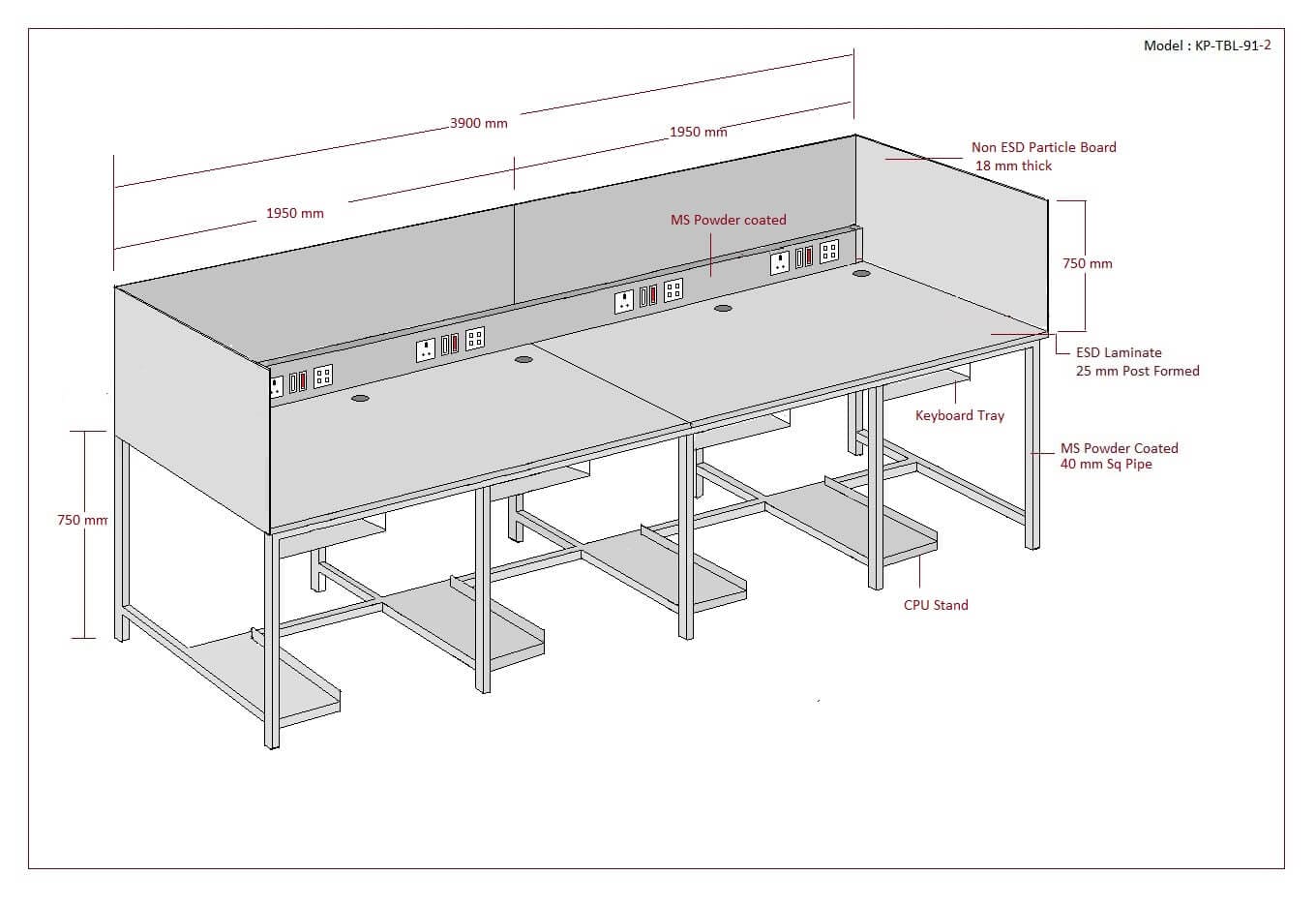 Model : KP-TBL-91-2

3900 mm

1950 mm

1950 mm

Non ESD Particle Board
18 mm thick

MS Powder coated

750 mm

ESD Laminate
25 mm Post Formed

Keyboard Tray

MS Powder Coated
40 mm Sq Pipe

750 mm

CPU Stand