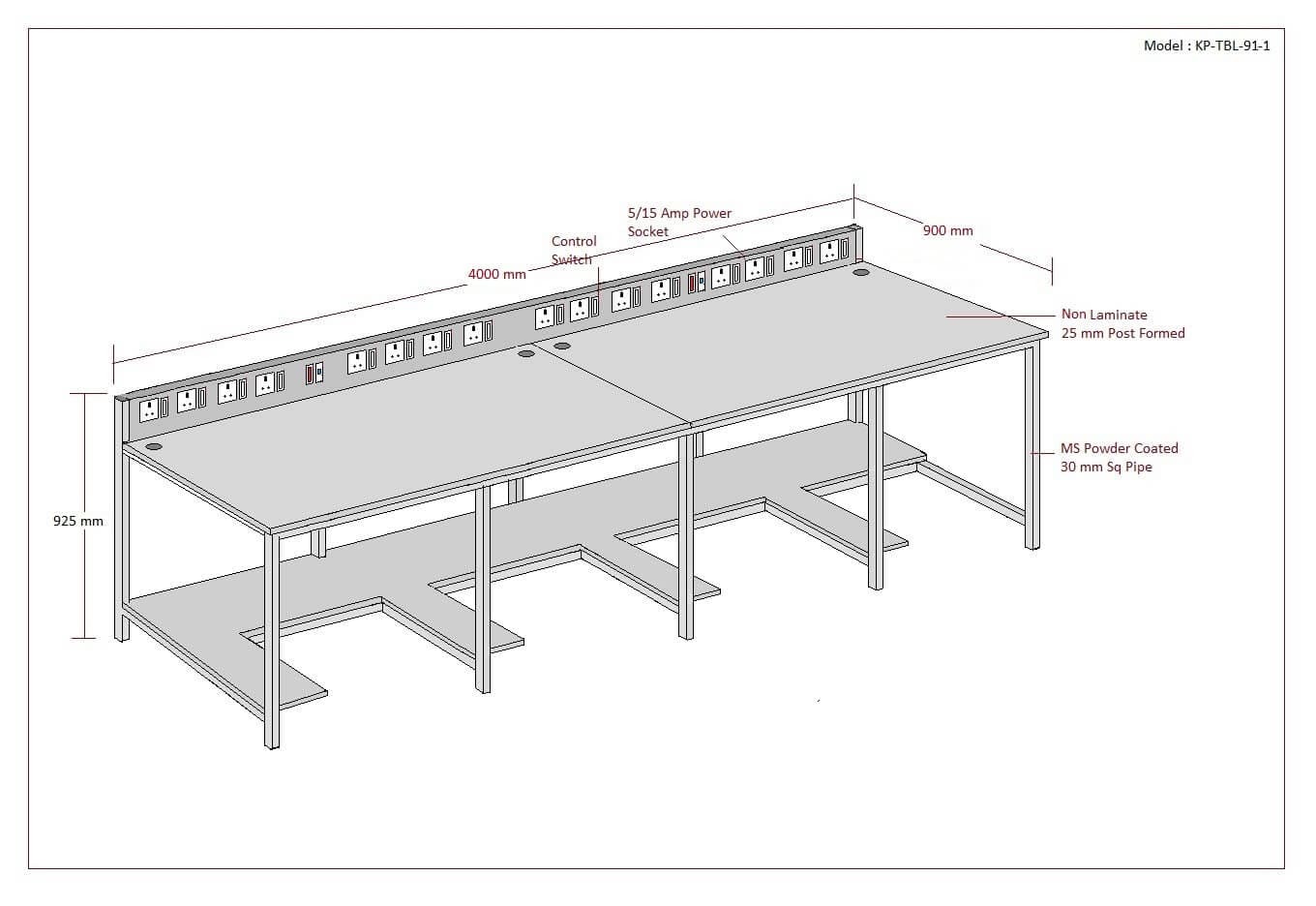 Model : KP-TBL-91-1

5/15 Amp Power Socket

Control Switch

4000 mm

900 mm

Non Laminate
25 mm Post Formed

MS Powder Coated
30 mm Sq Pipe

925 mm