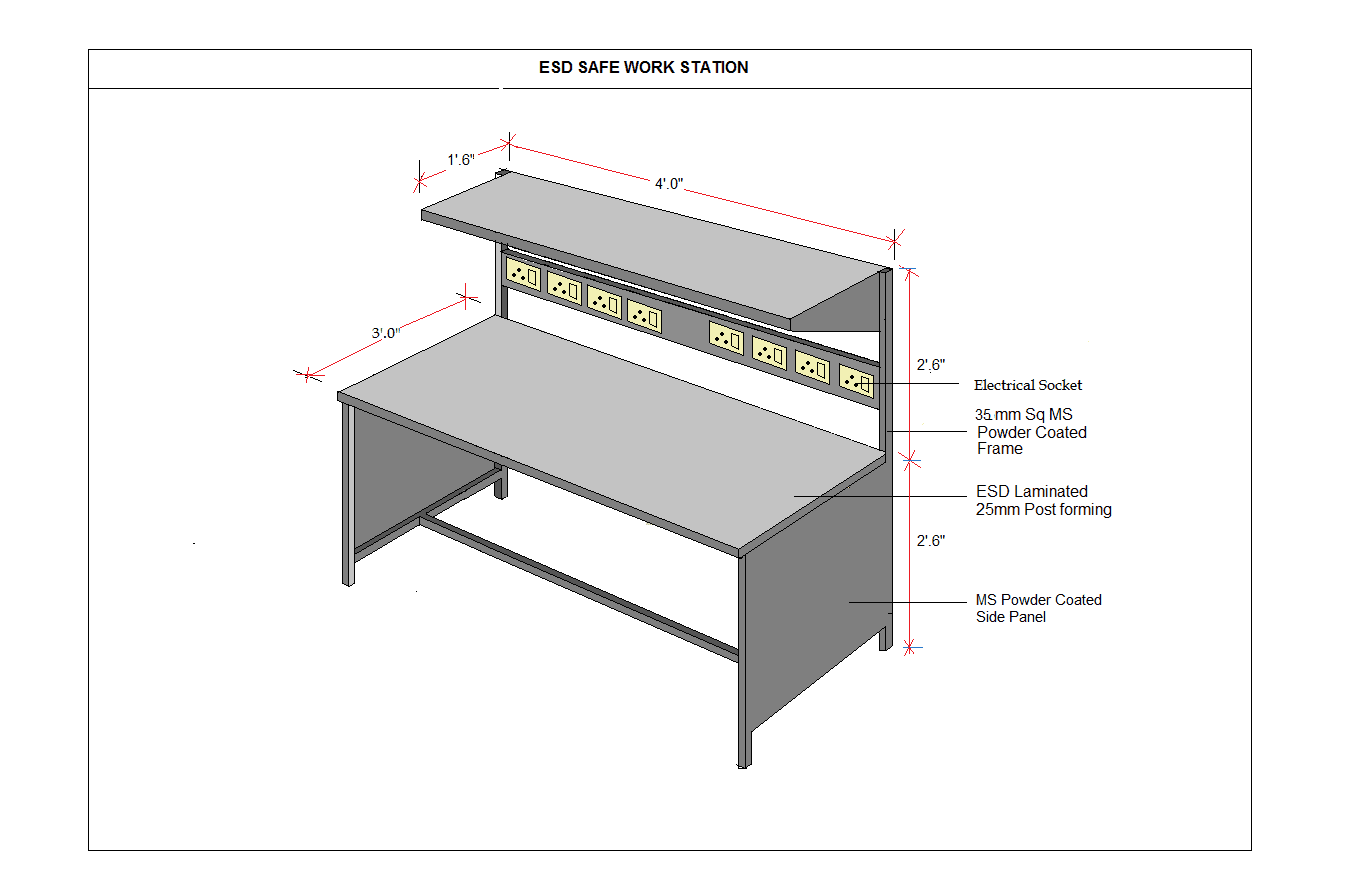 ESD SAFE WORK STATION

1'.6"

4'.0"

3'.0"

2'.6"

Electrical Socket

35 mm Sq MS Powder Coated Frame

ESD Laminated 25mm Post forming

2'.6"

MS Powder Coated Side Panel