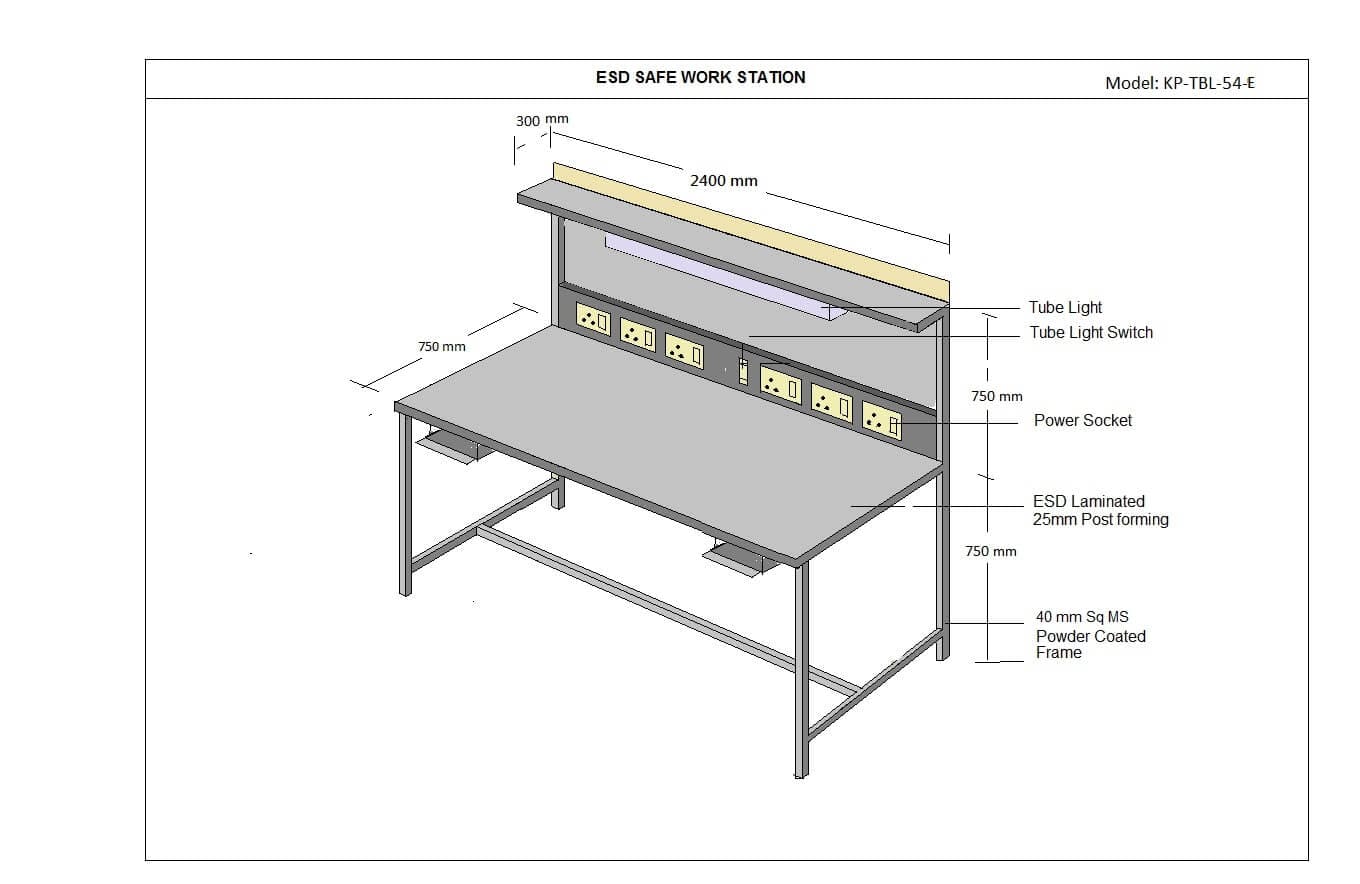 ESD SAFE WORK STATION

Model: KP-TBL-54-E

300 mm

2400 mm

750 mm

Tube Light

Tube Light Switch

750 mm

Power Socket

ESD Laminated
25mm Post forming

750 mm

40 mm Sq MS
Powder Coated
Frame