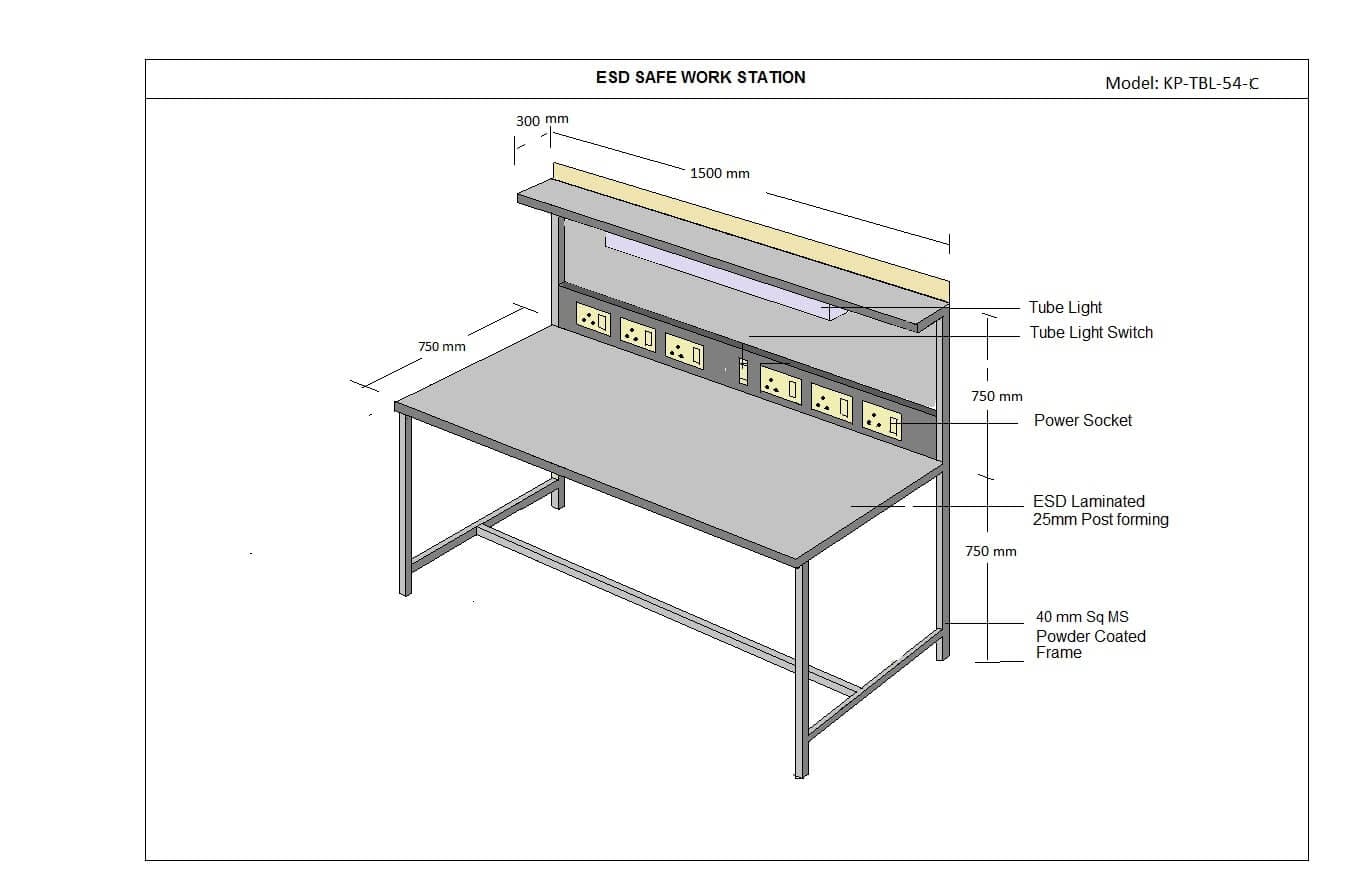 ESD SAFE WORK STATION

Model: KP-TBL-54-C

300 mm

1500 mm

750 mm

Tube Light

Tube Light Switch

750 mm

Power Socket

ESD Laminated 25mm Post forming

750 mm

40 mm Sq MS Powder Coated Frame