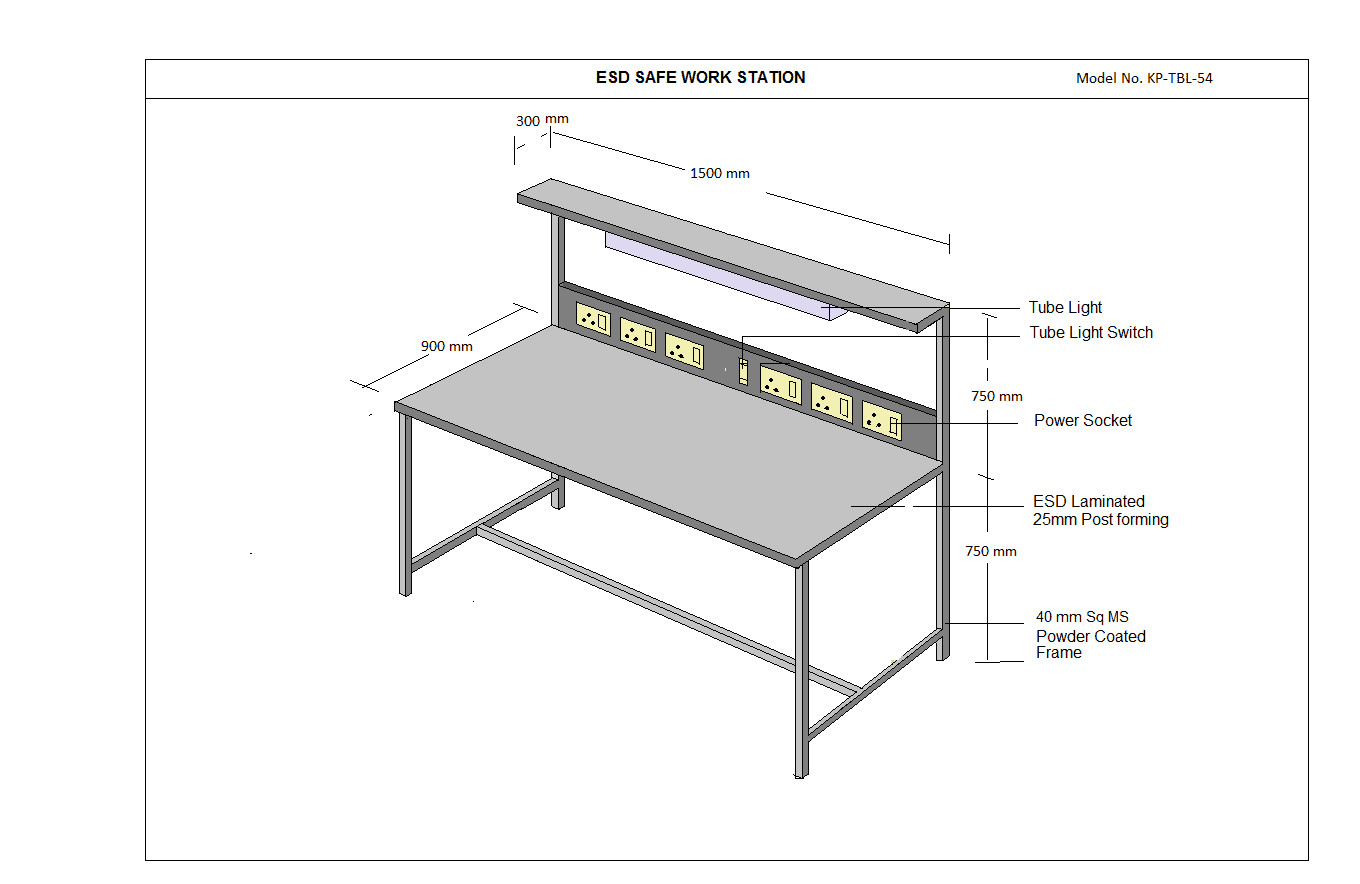 ESD SAFE WORK STATION

Model No. KP-TBL-54

300 mm

1500 mm

900 mm

Tube Light

Tube Light Switch

750 mm

Power Socket

ESD Laminated
25mm Post forming

750 mm

40 mm Sq MS
Powder Coated
Frame