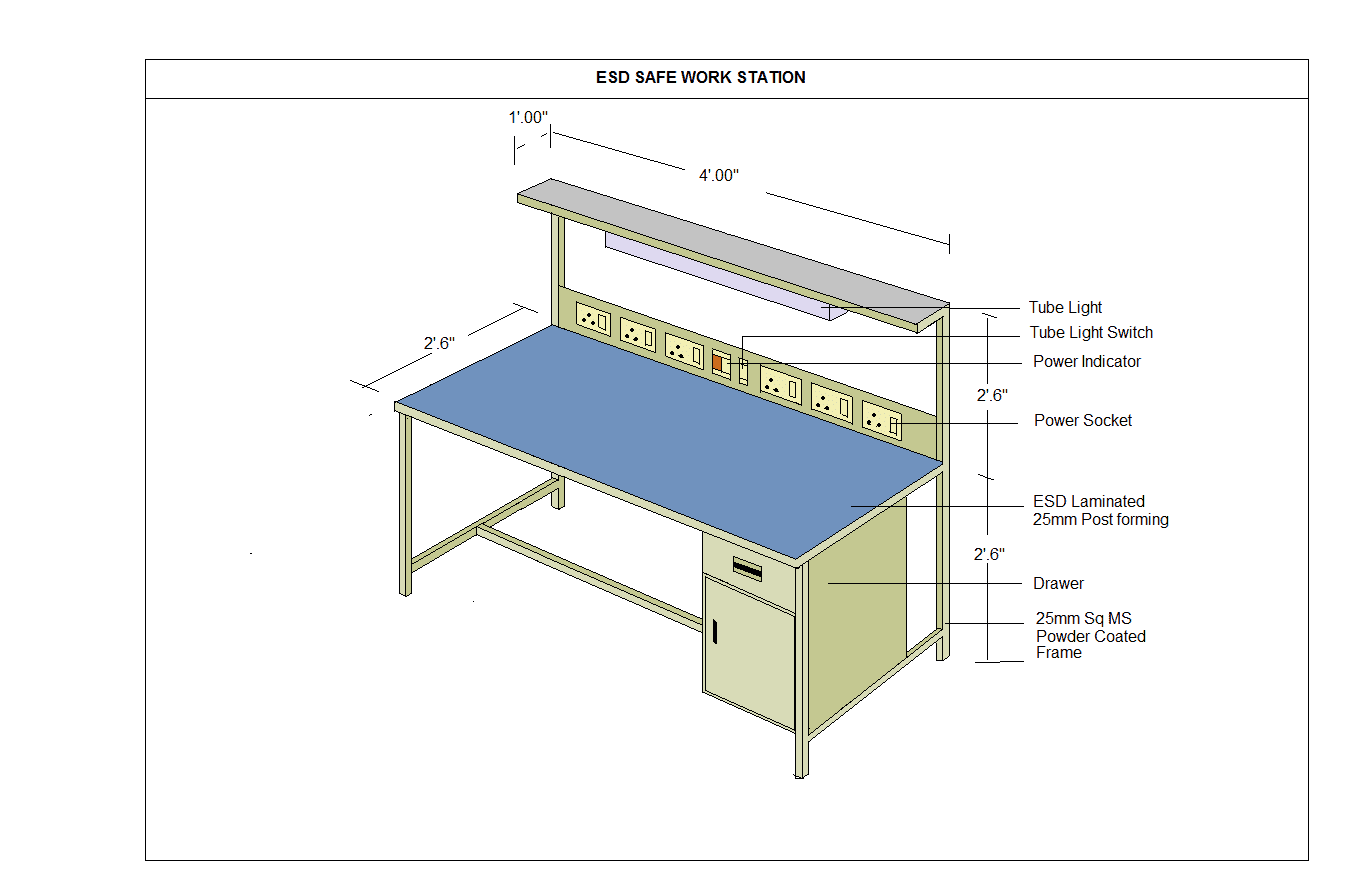 ESD SAFE WORK STATION

1'.00"

4'.00"

2'.6"

Tube Light

Tube Light Switch

Power Indicator

2'.6"

Power Socket

ESD Laminated
25mm Post forming

2'.6"

Drawer

25mm Sq MS
Powder Coated
Frame