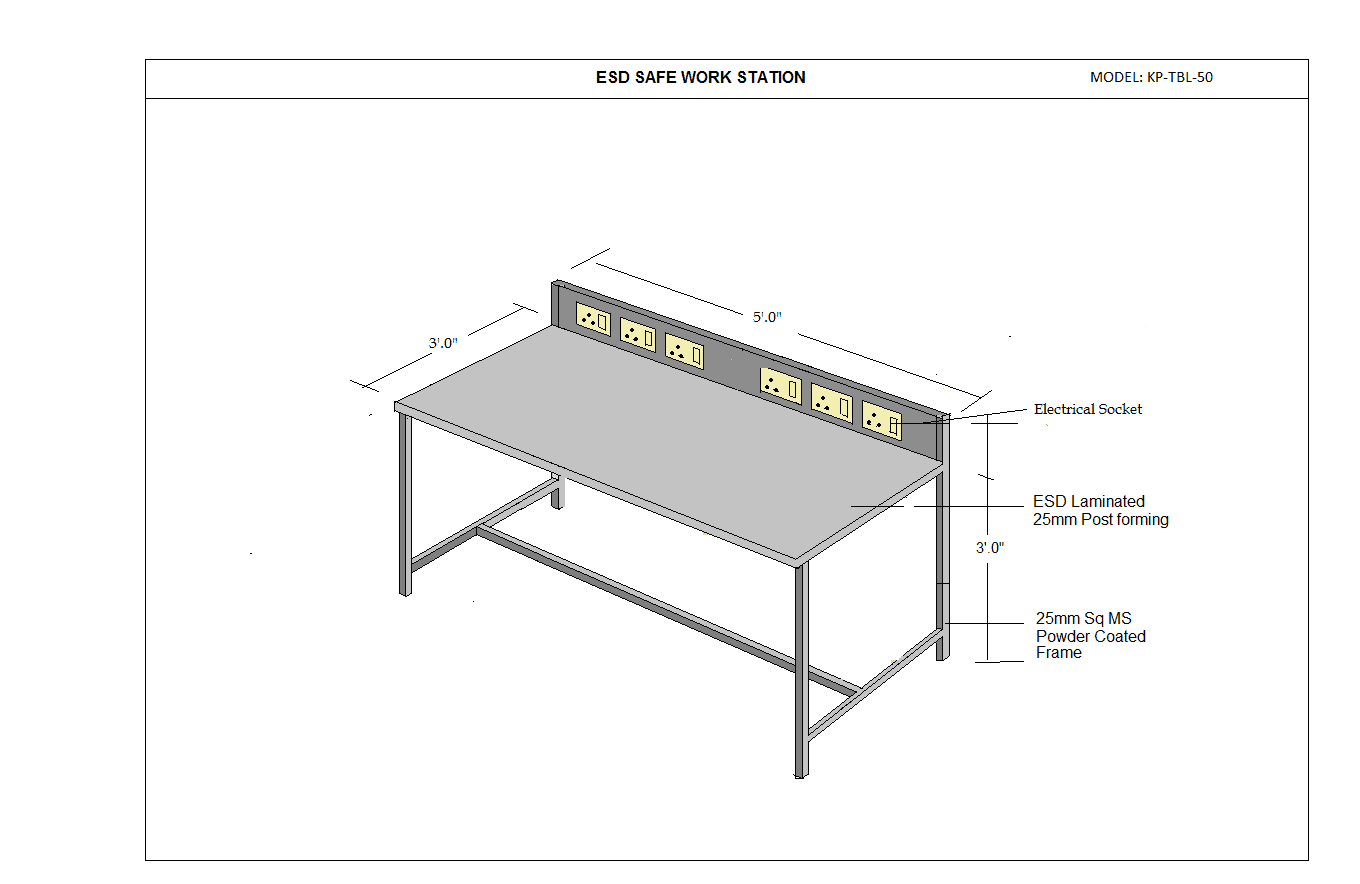 ESD SAFE WORK STATION

MODEL: KP-TBL-50

5'.0"

3'.0"

Electrical Socket

ESD Laminated
25mm Post forming

3'.0"

25mm Sq MS
Powder Coated
Frame