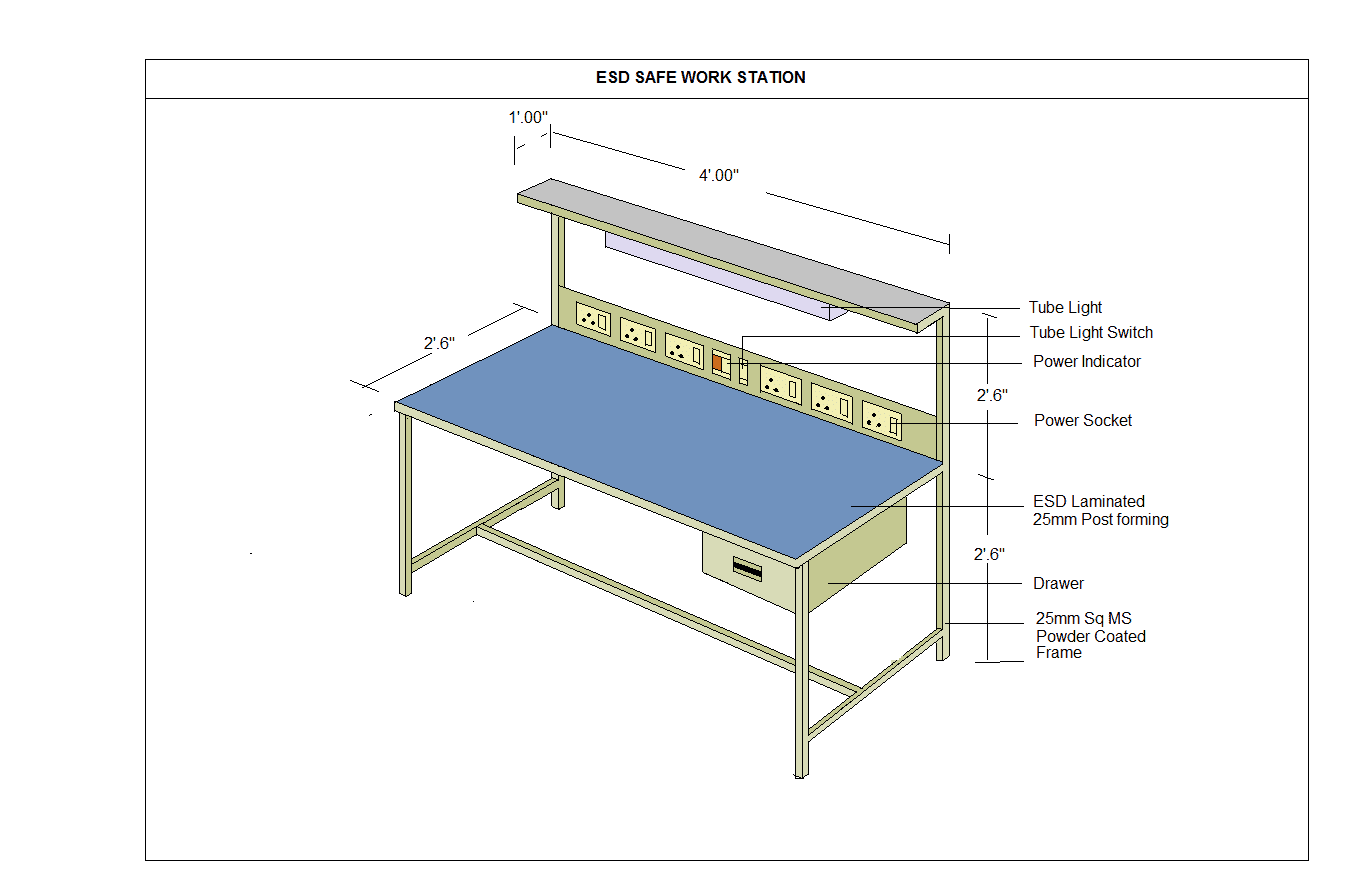 ESD SAFE WORK STATION

1'.00"

4'.00"

2'.6"

Tube Light

Tube Light Switch

Power Indicator

2'.6"

Power Socket

ESD Laminated
25mm Post forming

2'.6"

Drawer

25mm Sq MS
Powder Coated
Frame